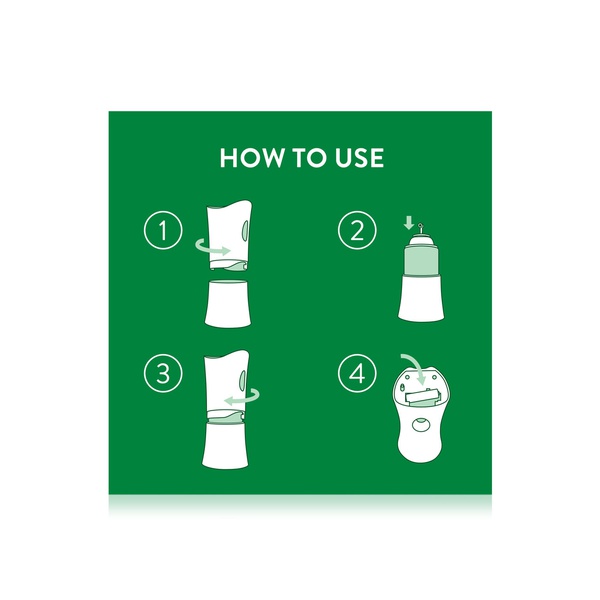 HOW TO USE

1

2

3

4