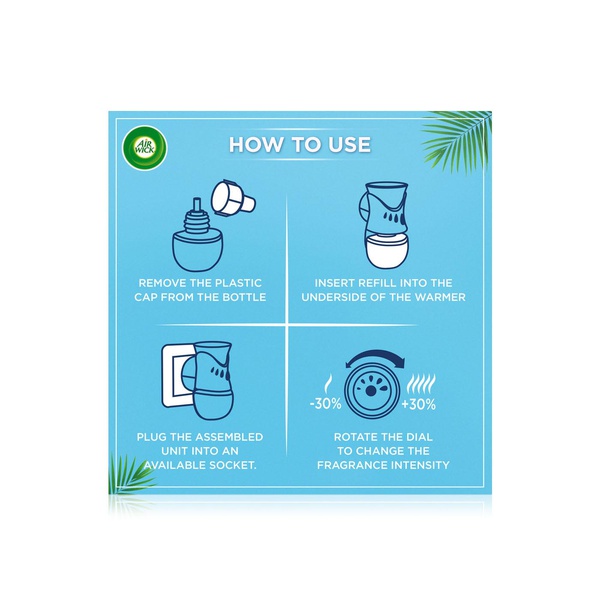 AIR WICK

HOW TO USE

REMOVE THE PLASTIC CAP FROM THE BOTTLE

INSERT REFILL INTO THE UNDERSIDE OF THE WARMER

PLUG THE ASSEMBLED UNIT INTO AN AVAILABLE SOCKET.

-30%

+30%

ROTATE THE DIAL TO CHANGE THE FRAGRANCE INTENSITY