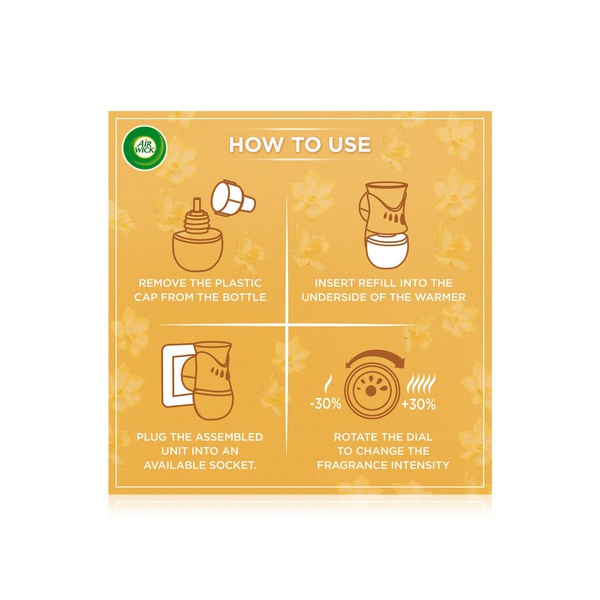 AIR WICK

HOW TO USE

REMOVE THE PLASTIC CAP FROM THE BOTTLE

INSERT REFILL INTO THE UNDERSIDE OF THE WARMER

PLUG THE ASSEMBLED UNIT INTO AN AVAILABLE SOCKET.

-30%

+30%

ROTATE THE DIAL TO CHANGE THE FRAGRANCE INTENSITY